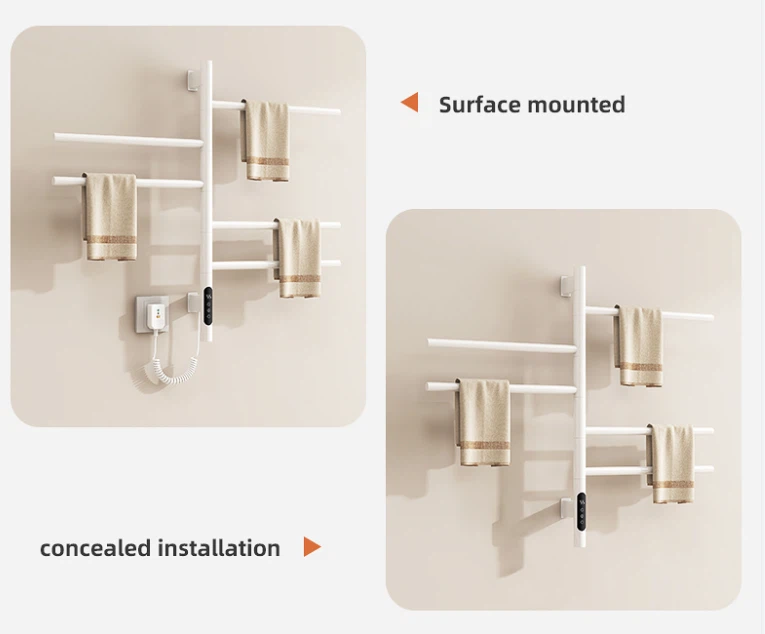 Surface mounted

concealed installation